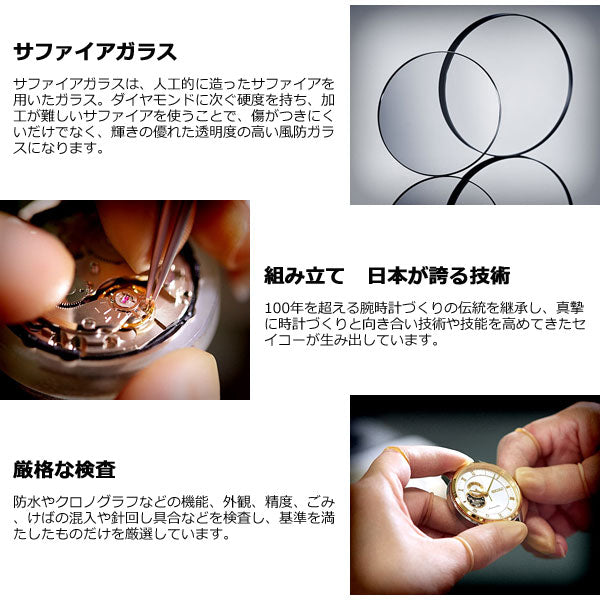 サファイアガラス

サファイアガラスは、人工的に造ったサファイアを用いたガラス。ダイヤモンドに次ぐ硬度を持ち、加工が難しいサファイアを使うことで、傷がつきにくいだけでなく、輝きの優れた透明度の高い風防ガラスになります。

組み立て　日本が誇る技術

100年を超える腕時計づくりの伝統を継承し、真摯に時計づくりと向き合い技術や技能を高めてきたセイコーが生み出しています。

厳格な検査

防水やクロノグラフなどの機能、外観、精度、ごみ、けばの混入や針回し具合などを検査し、基準を満たしたものだけを厳選しています。