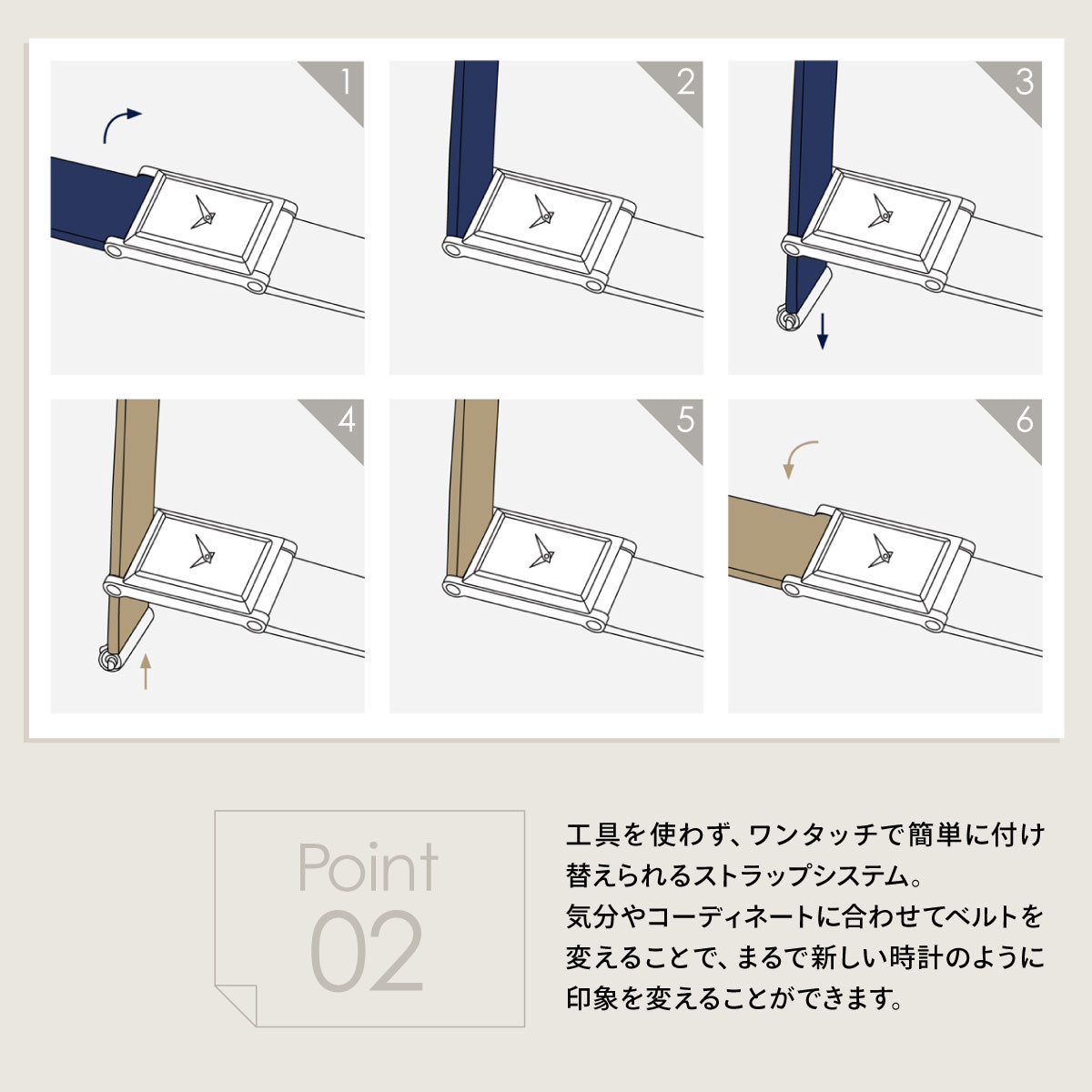 1

2

3

4

5

6

Point
02

工具を使わず、ワンタッチで簡単に付け替えられるストラップシステム。
気分やコーディネートに合わせてベルトを変えることで、まるで新しい時計のように印象を変えることができます。